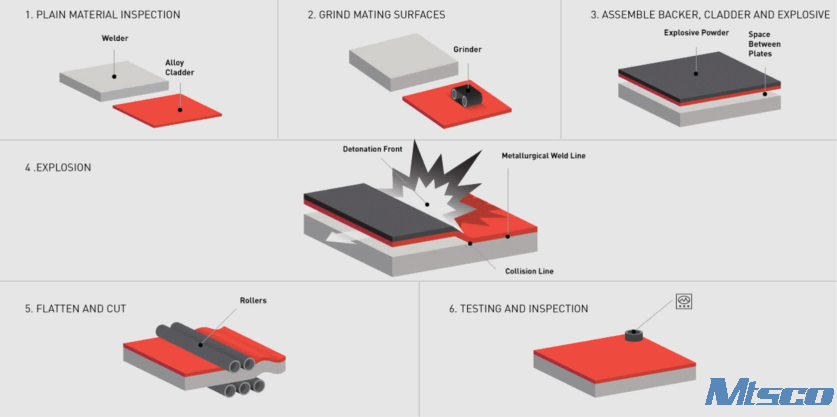 1. PLAIN MATERIAL INSPECTION

Welder

Alloy Cladder

2. GRIND MATING SURFACES

Grinder

3. ASSEMBLE BACKER, CLADDER AND EXPLOSIVE

Explosive Powder

Space Between Plates

4 .EXPLOSION

Detonation Front

Metallurgical Weld Line

Collision Line

5. FLATTEN AND CUT

Rollers

6. TESTING AND INSPECTION

Mtsco